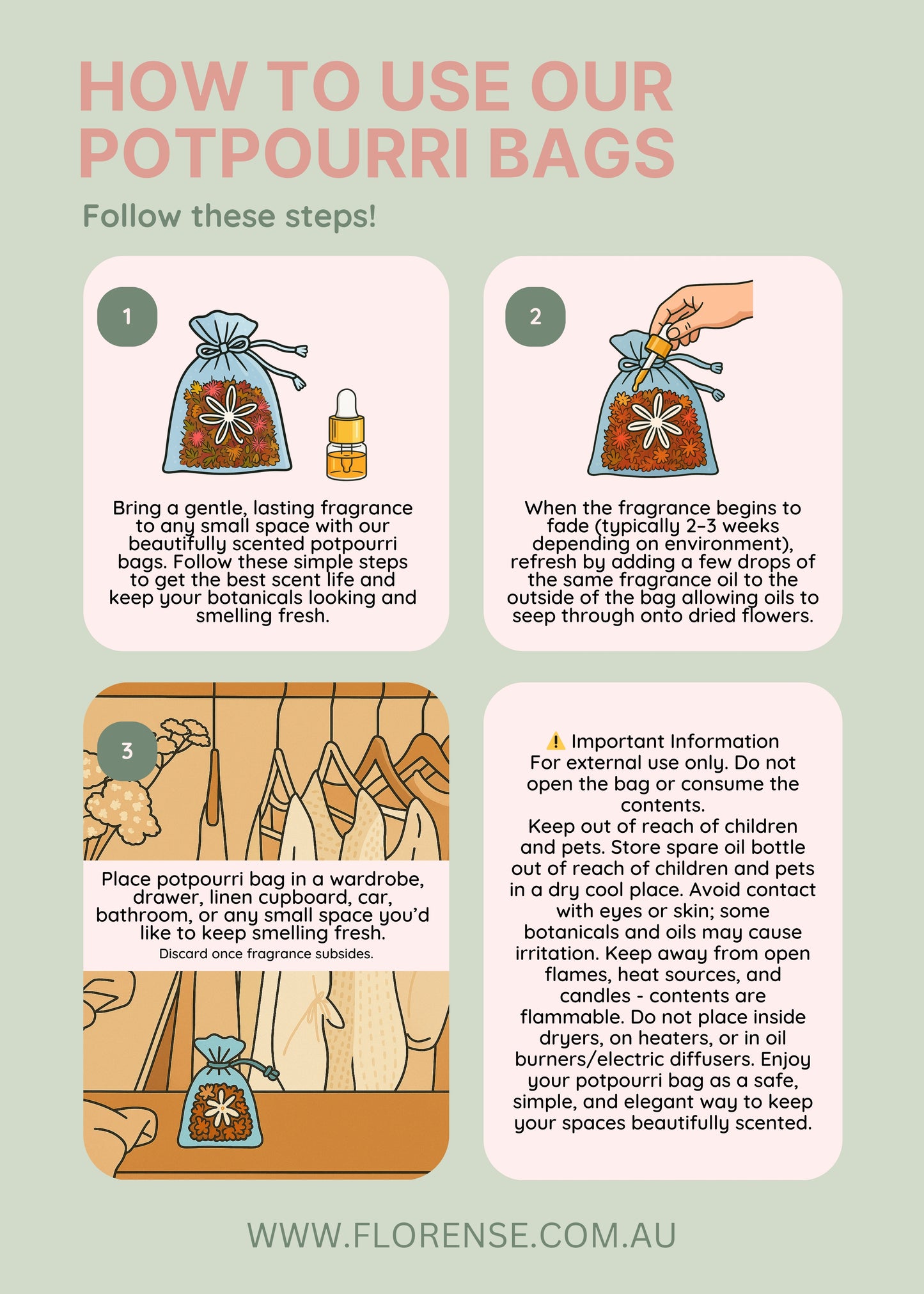 HOW TO USE OUR POTPOURRI BAGS

Follow these steps!

1

Bring a gentle, lasting fragrance to any small space with our beautifully scented potpourri bags. Follow these simple steps to get the best scent life and keep your botanicals looking and smelling fresh.

2

When the fragrance begins to fade (typically 2–3 weeks depending on environment), refresh by adding a few drops of the same fragrance oil to the outside of the bag allowing oils to seep through onto dried flowers.

3

Place potpourri bag in a wardrobe, drawer, linen cupboard, car, bathroom, or any small space you'd like to keep smelling fresh.
Discard once fragrance subsides.

⚠️ Important Information
For external use only. Do not open the bag or consume the contents.
Keep out of reach of children and pets. Store spare oil bottle out of reach of children and pets in a dry cool place. Avoid contact with eyes or skin; some botanicals and oils may cause irritation. Keep away from open flames, heat sources, and candles - contents are flammable. Do not place inside dryers, on heaters, or in oil burners/electric diffusers. Enjoy your potpourri bag as a safe, simple, and elegant way to keep your spaces beautifully scented.

WWW.FLORENSE.COM.AU