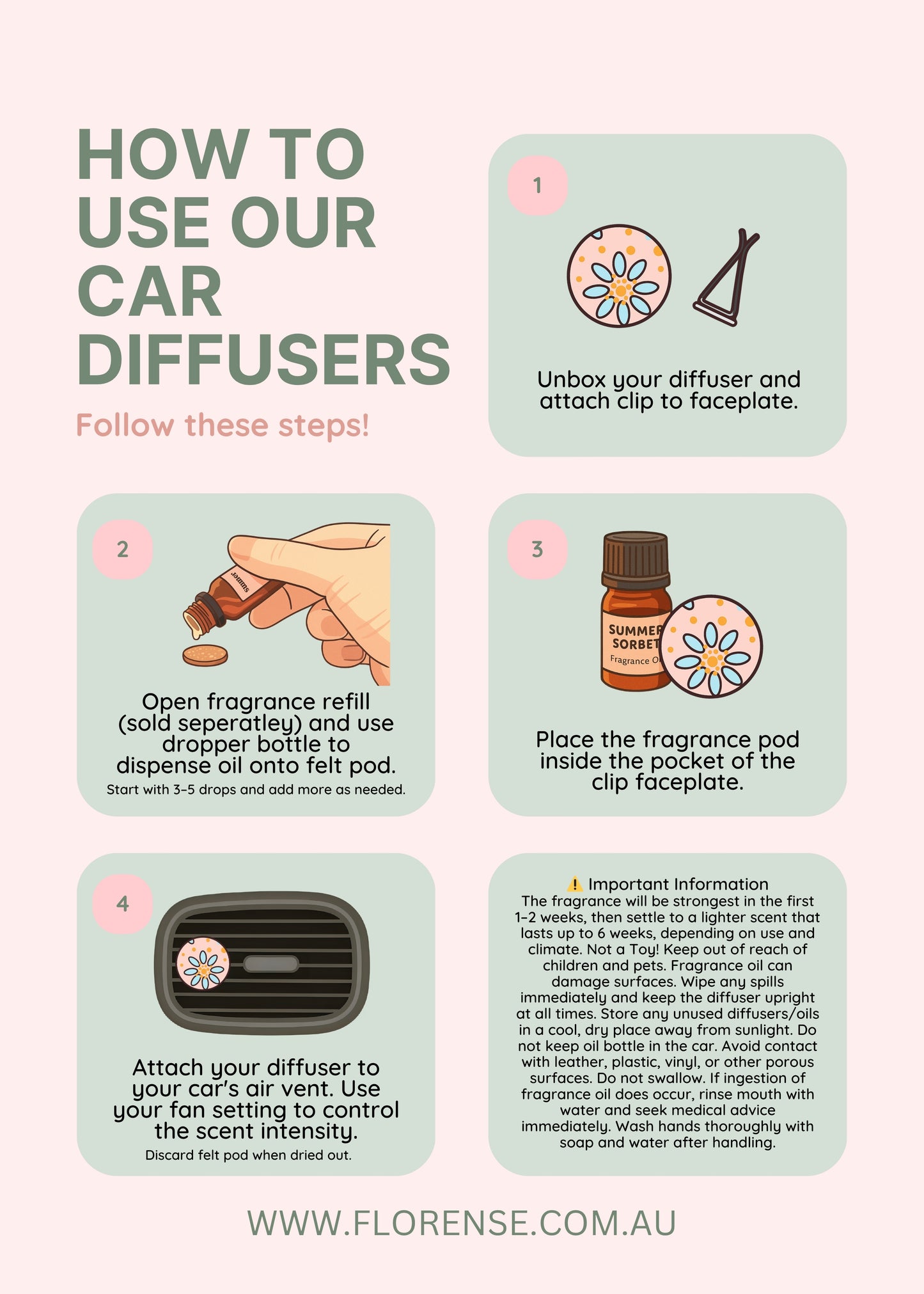 HOW TO USE OUR CAR DIFFUSERS

Follow these steps!

1

Unbox your diffuser and attach clip to faceplate.

2

summer

Open fragrance refill (sold seperatley) and use dropper bottle to dispense oil onto felt pod.

Start with 3-5 drops and add more as needed.

3

SUMMER SORBET Fragrance O

Place the fragrance pod inside the pocket of the clip faceplate.

4

Attach your diffuser to your car's air vent. Use your fan setting to control the scent intensity.

Discard felt pod when dried out.

⚠️ Important Information

The fragrance will be strongest in the first 1-2 weeks, then settle to a lighter scent that lasts up to 6 weeks, depending on use and climate. Not a Toy! Keep out of reach of children and pets. Fragrance oil can damage surfaces. Wipe any spills immediately and keep the diffuser upright at all times. Store any unused diffusers/oils in a cool, dry place away from sunlight. Do not keep oil bottle in the car. Avoid contact with leather, plastic, vinyl, or other porous surfaces. Do not swallow. If ingestion of fragrance oil does occur, rinse mouth with water and seek medical advice immediately. Wash hands thoroughly with soap and water after handling.

WWW.FLORENSE.COM.AU